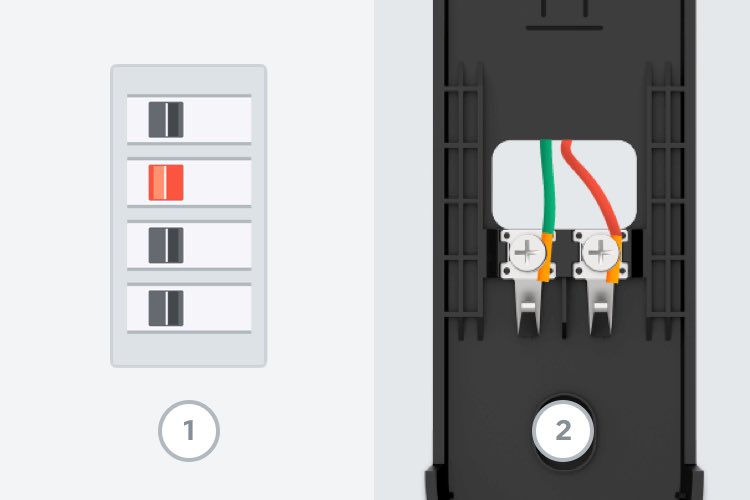 1

2